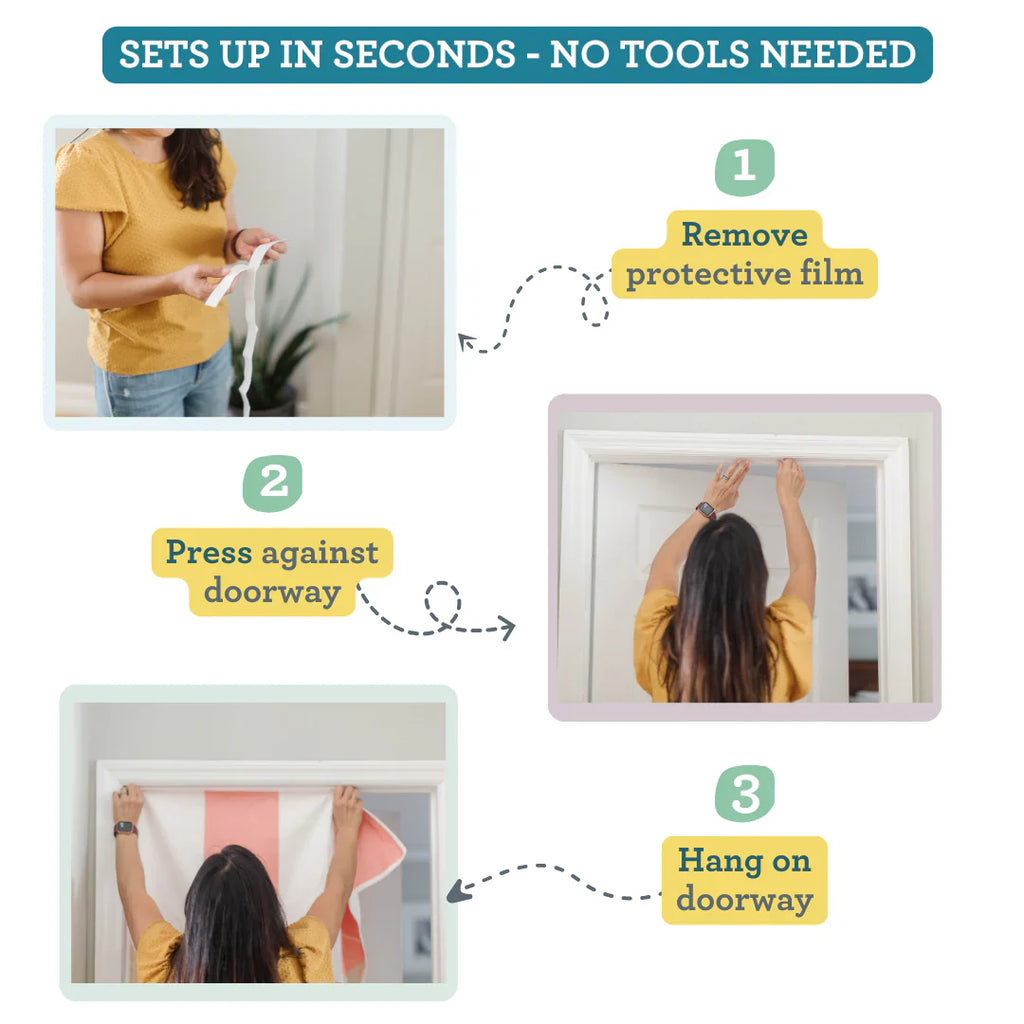 SETS UP IN SECONDS - NO TOOLS NEEDED

1

Remove protective film

2

Press against doorway

3

Hang on doorway